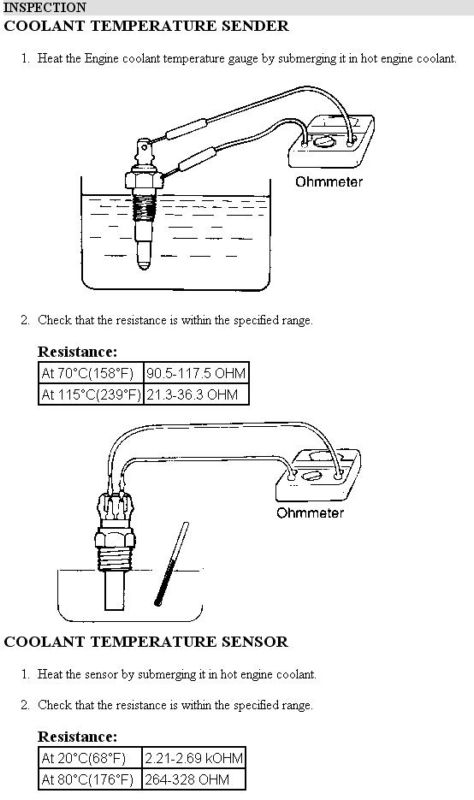 INSPECTION
COOLANT TEMPERATURE SENDER

1. Heat the Engine coolant temperature gauge by submerging it in hot engine coolant.

Ohmmeter

2. Check that the resistance is within the specified range.

Resistance:

| At 70°C(158°F) | 90.5-117.5 OHM |
|---|---|
| At 115°C(239°F) | 21.3-36.3 OHM |

Ohmmeter

COOLANT TEMPERATURE SENSOR

1. Heat the sensor by submerging it in hot engine coolant.

2. Check that the resistance is within the specified range.

Resistance:

| At 20°C(68°F) | 2.21-2.69 kOHM |
|---|---|
| At 80°C(176°F) | 264-328 OHM |