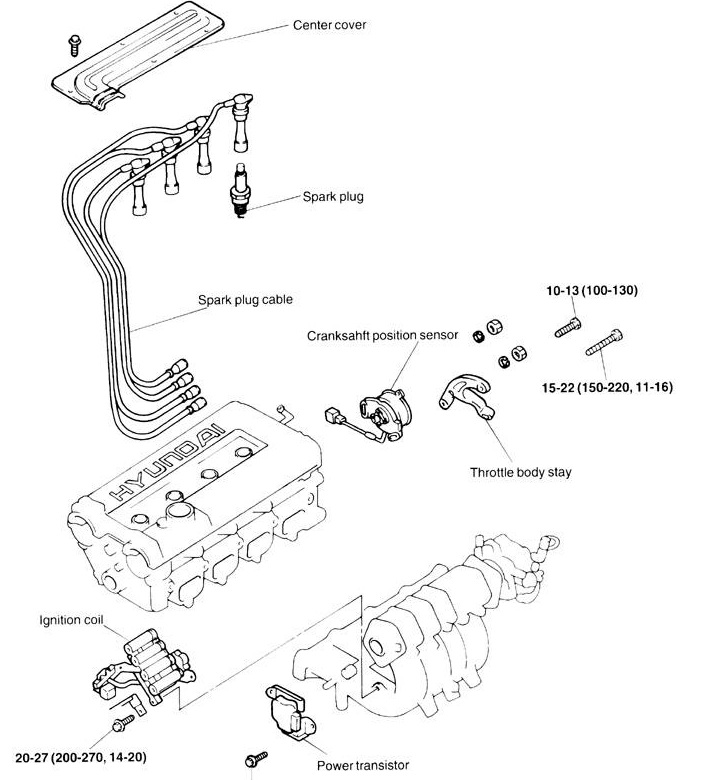 Center cover

Spark plug

Spark plug cable

10-13 (100-130)

Cranksahft position sensor

15-22 (150-220, 11-16)

Throttle body stay

HYUNDAI

Ignition coil

20-27 (200-270, 14-20)

Power transistor