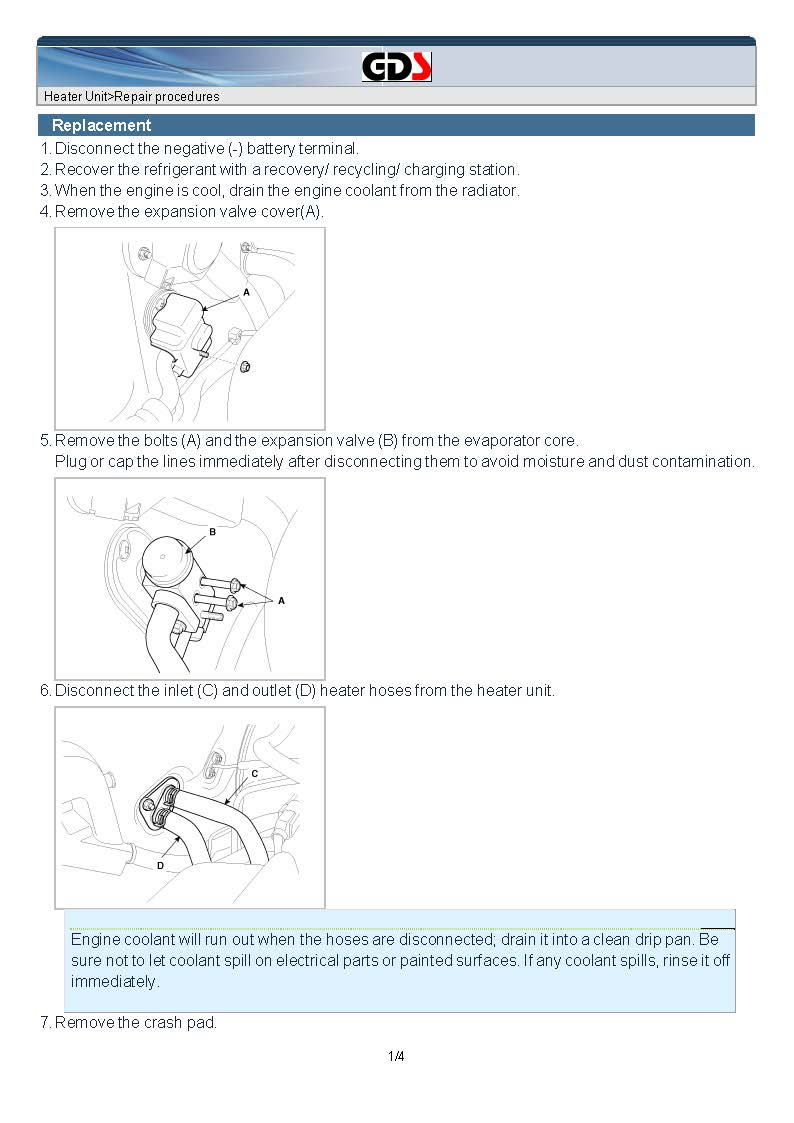 GDS

Heater Unit>Repair procedures

Replacement

1. Disconnect the negative (-) battery terminal.
2. Recover the refrigerant with a recovery/ recycling/ charging station.
3. When the engine is cool, drain the engine coolant from the radiator.
4. Remove the expansion valve cover(A).

A

5. Remove the bolts (A) and the expansion valve (B) from the evaporator core.
Plug or cap the lines immediately after disconnecting them to avoid moisture and dust contamination.

B

A

6. Disconnect the inlet (C) and outlet (D) heater hoses from the heater unit.

C

D

Engine coolant will run out when the hoses are disconnected; drain it into a clean drip pan. Be sure not to let coolant spill on electrical parts or painted surfaces. If any coolant spills, rinse it off immediately.

7. Remove the crash pad.

1/4