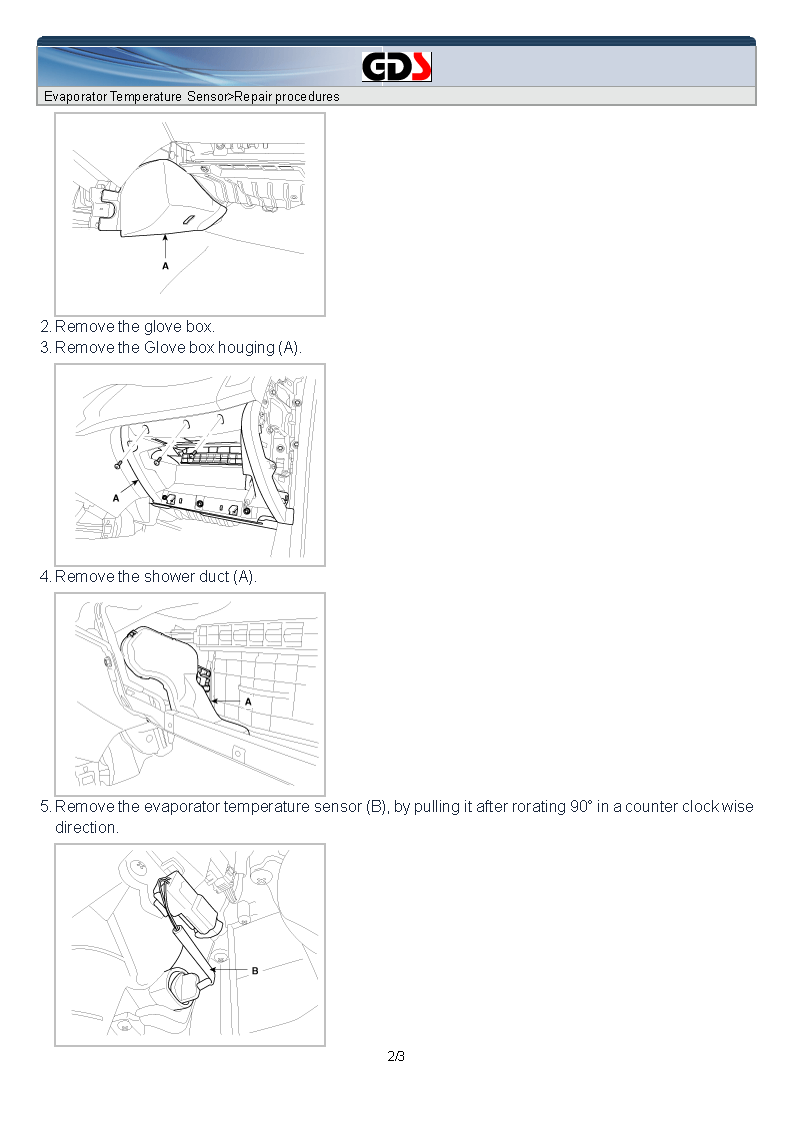 GDS

Evaporator Temperature Sensor>Repair procedures

A

2. Remove the glove box.
3. Remove the Glove box houging (A).

A

4. Remove the shower duct (A).

A

5. Remove the evaporator temperature sensor (B), by pulling it after rorating 90° in a counter clock wise direction.

B

2/3