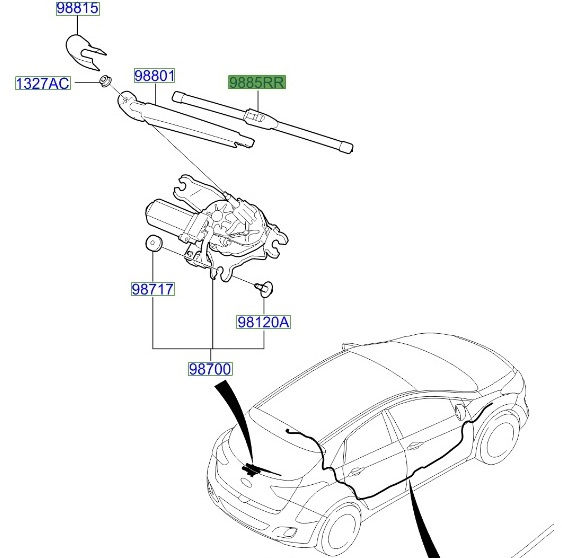 98815

1327AC

98801

9885RR

98717

98120A

98700