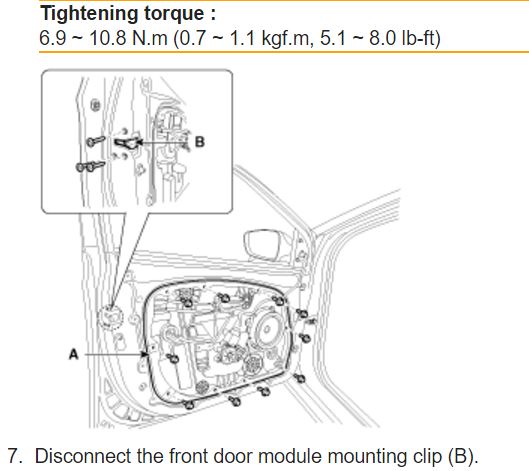 Tightening torque :
6.9 ~ 10.8 N.m (0.7 ~ 1.1 kgf.m, 5.1 ~ 8.0 lb-ft)

B

A

7. Disconnect the front door module mounting clip (B).