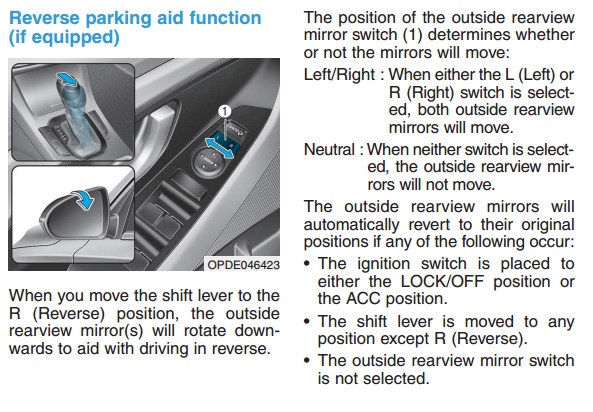 Reverse parking aid function (if equipped)

1

OPDE046423

When you move the shift lever to the R (Reverse) position, the outside rearview mirror(s) will rotate downwards to aid with driving in reverse.

The position of the outside rearview mirror switch (1) determines whether or not the mirrors will move:

Left/Right : When either the L (Left) or R (Right) switch is selected, both outside rearview mirrors will move.

Neutral : When neither switch is selected, the outside rearview mirrors will not move.

The outside rearview mirrors will automatically revert to their original positions if any of the following occur:

• The ignition switch is placed to either the LOCK/OFF position or the ACC position.

• The shift lever is moved to any position except R (Reverse).

• The outside rearview mirror switch is not selected.