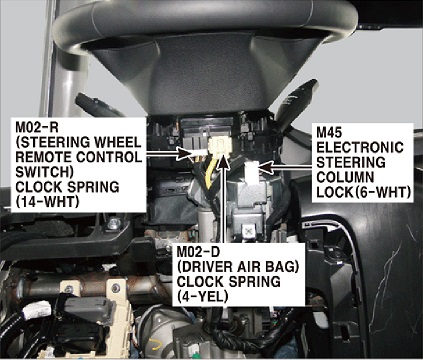 M02-R
(STEERING WHEEL
REMOTE CONTROL
SWITCH)
CLOCK SPRING
(14-WHT)

M45
ELECTRONIC
STEERING
COLUMN
LOCK(6-WHT)

M02-D
(DRIVER AIR BAG)
CLOCK SPRING
(4-YEL)