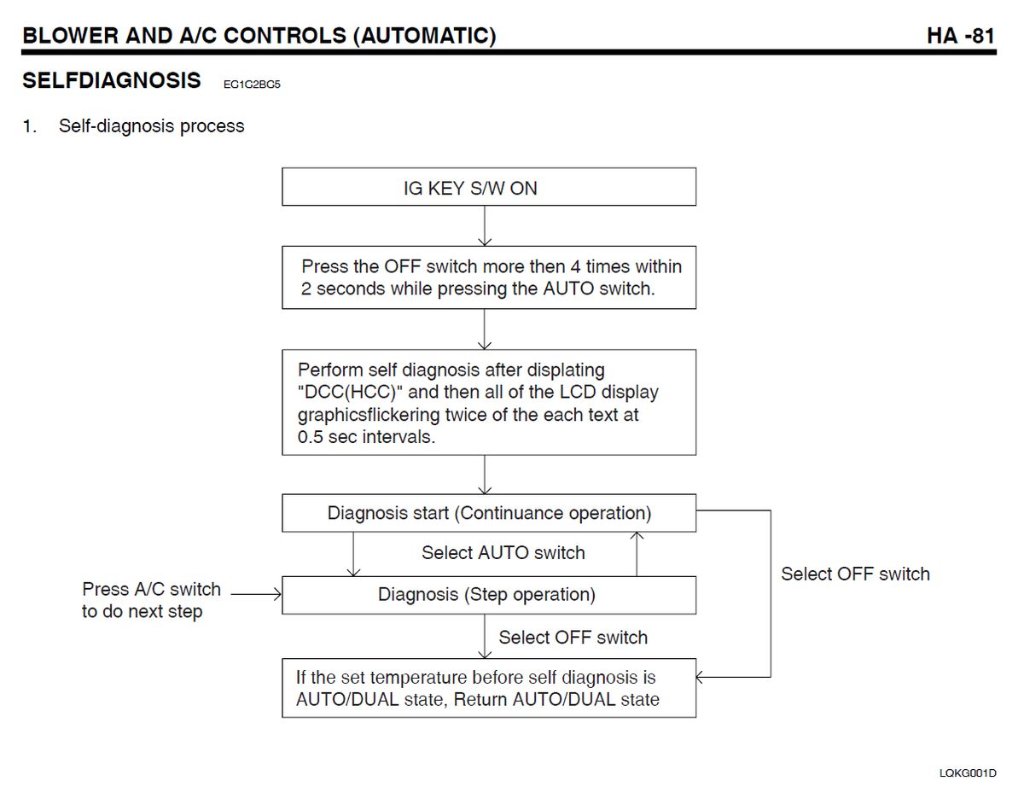 BLOWER AND A/C CONTROLS (AUTOMATIC)

HA -81

SELFDIAGNOSIS EC1C2BC5

1. Self-diagnosis process

IG KEY S/W ON

Press the OFF switch more then 4 times within 2 seconds while pressing the AUTO switch.

Perform self diagnosis after displating "DCC(HCC)" and then all of the LCD display graphicsflickering twice of the each text at 0.5 sec intervals.

Diagnosis start (Continuance operation)

Select AUTO switch

Press A/C switch to do next step

Diagnosis (Step operation)

Select OFF switch

Select OFF switch

If the set temperature before self diagnosis is AUTO/DUAL state, Return AUTO/DUAL state

LOKG001D