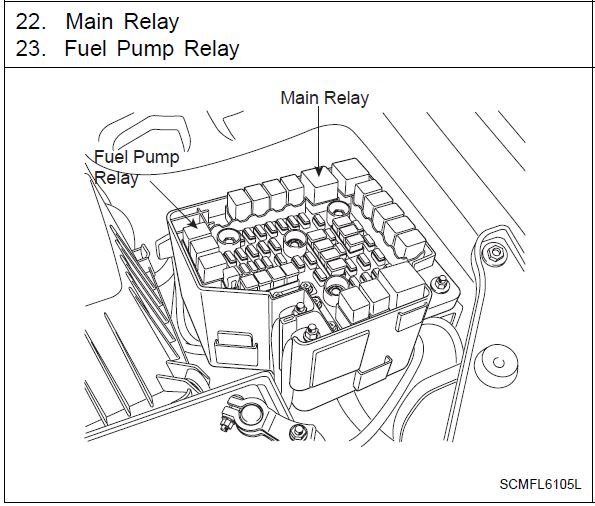 22. Main Relay
23. Fuel Pump Relay

Main Relay

Fuel Pump Relay

SCMFL6105L