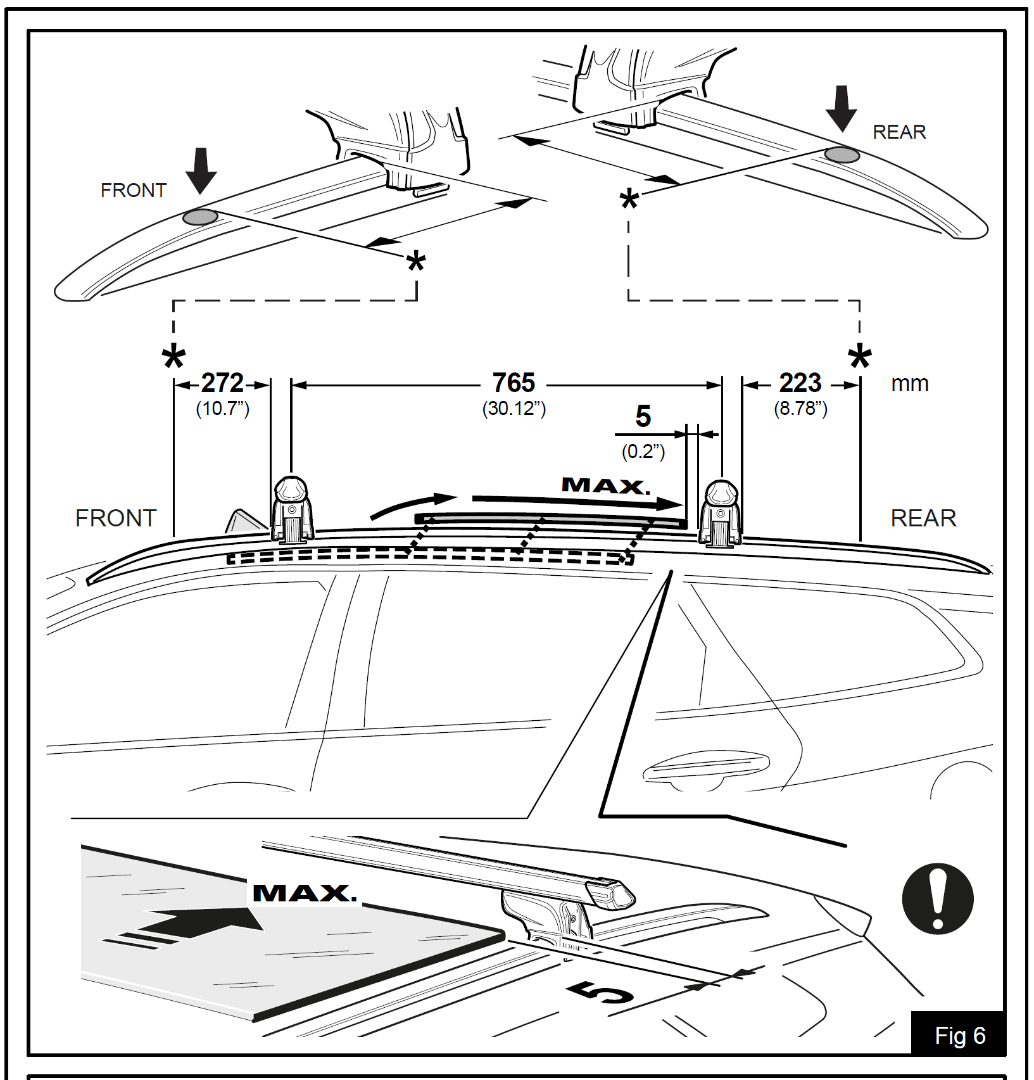 FRONT

REAR

*

*

*

*

272
(10.7")

765
(30.12")

223
(8.78")

mm

5
(0.2")

MAX.

FRONT

REAR

MAX.

5

Fig 6