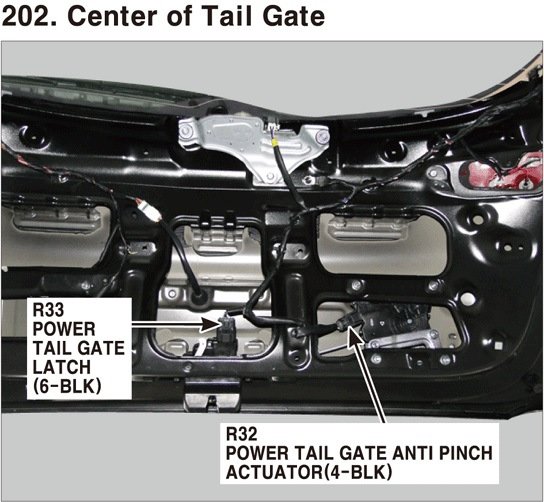 202. Center of Tail Gate

R33
POWER
TAIL GATE
LATCH
(6-BLK)

R32
POWER TAIL GATE ANTI PINCH
ACTUATOR(4-BLK)