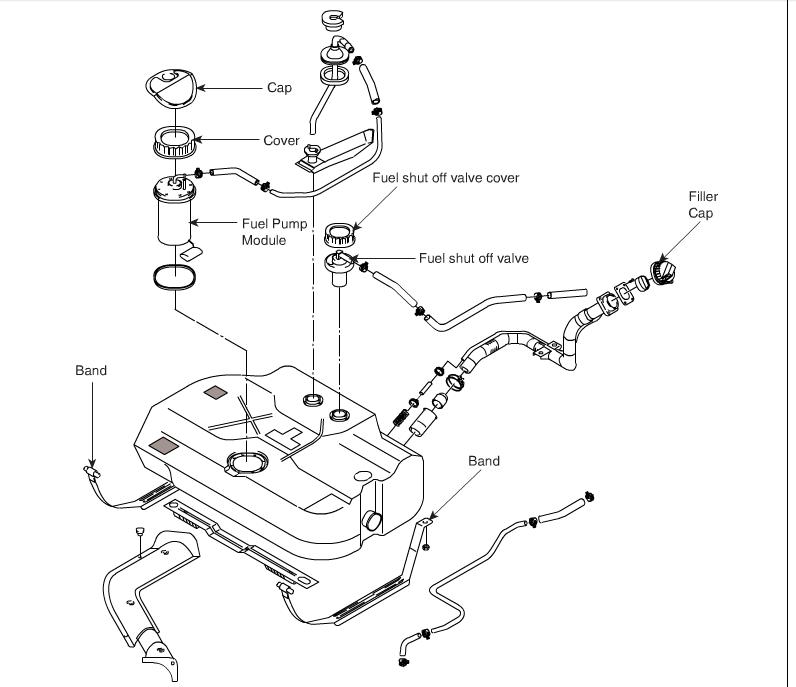 Cap

Cover

Fuel shut off valve cover

Filler Cap

Fuel Pump Module

Fuel shut off valve

Band

Band