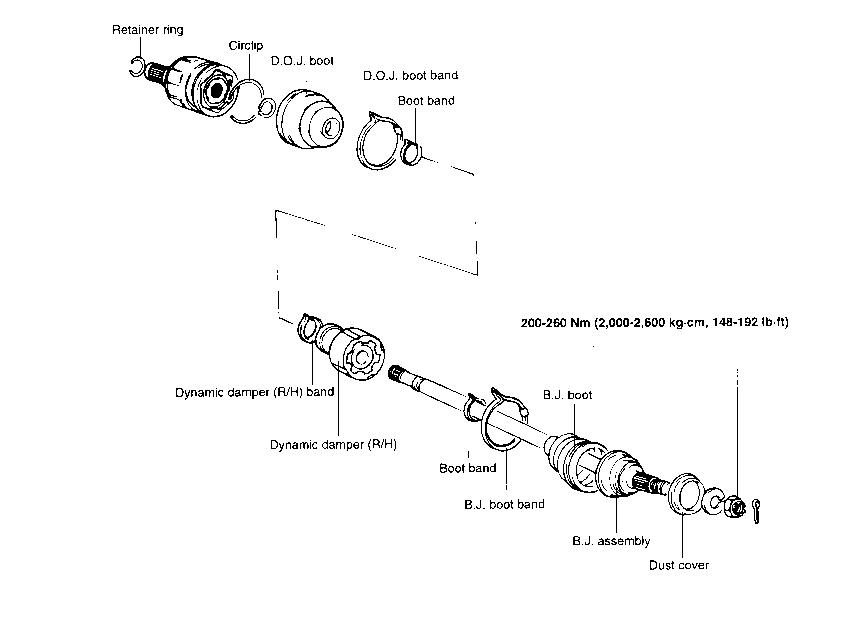 Retainer ring
Circlip
D.O.J. boot
D.O.J. boot band
Boot band
200-260 Nm (2,000-2,600 kg·cm, 148-192 lb·ft)
Dynamic damper (R/H) band
Dynamic damper (R/H)
B.J. boot
Boot band
B.J. boot band
B.J. assembly
Dust cover