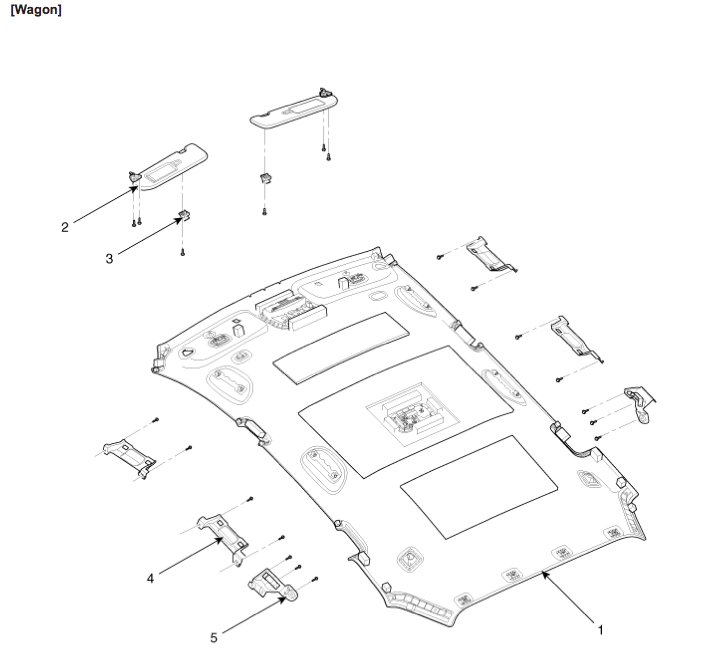 [Wagon]

2
3
4
5
1