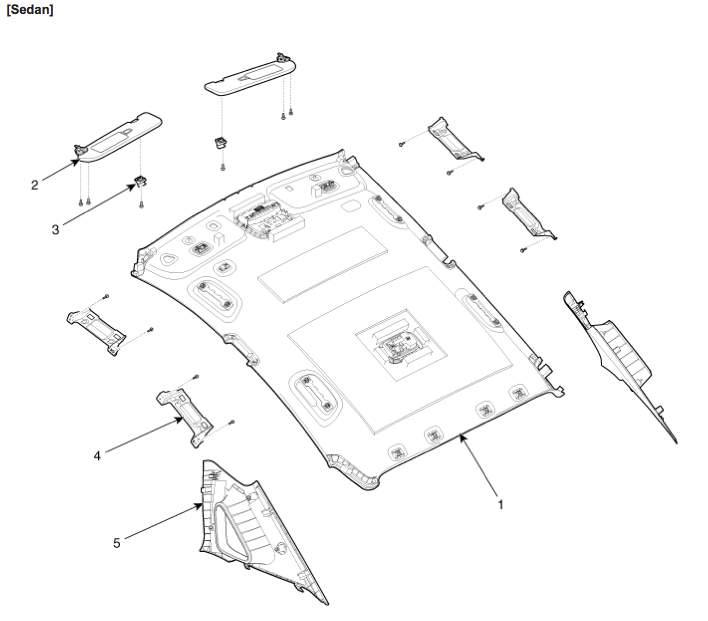 [Sedan]

2

3

4

5

1