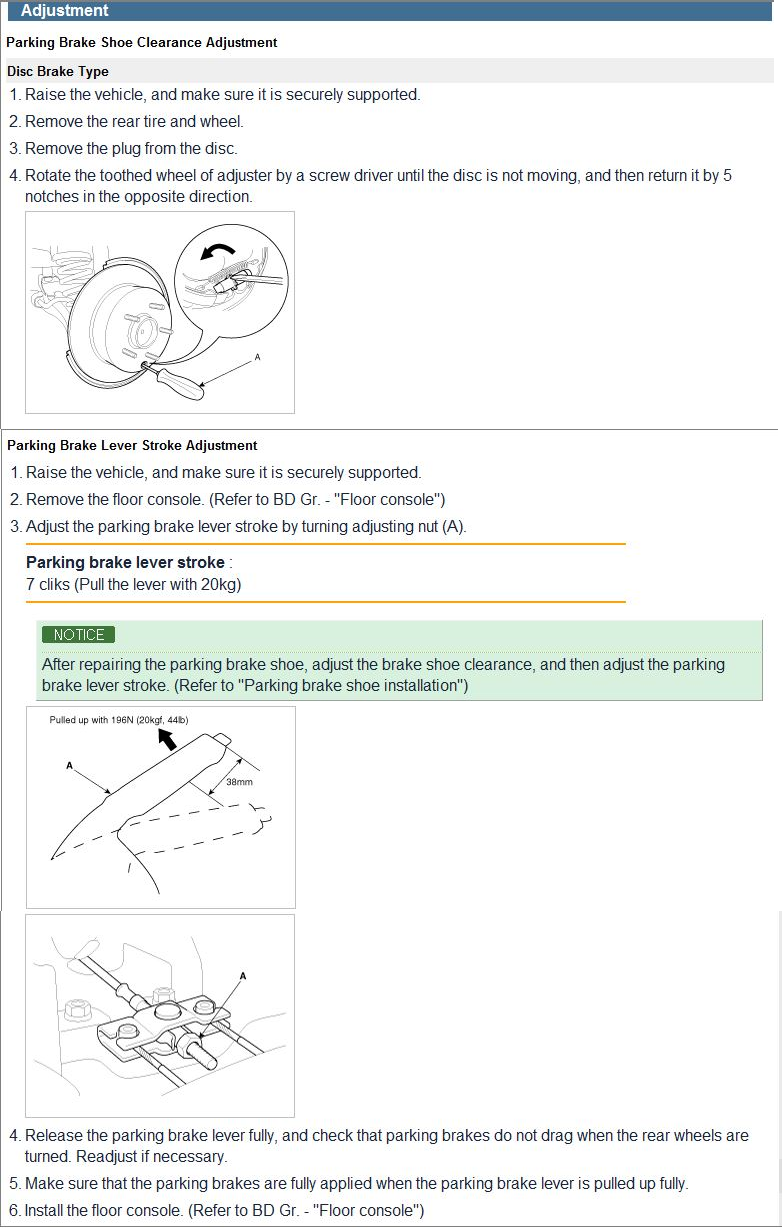 Adjustment

Parking Brake Shoe Clearance Adjustment

Disc Brake Type

1. Raise the vehicle, and make sure it is securely supported.
2. Remove the rear tire and wheel.
3. Remove the plug from the disc.
4. Rotate the toothed wheel of adjuster by a screw driver until the disc is not moving, and then return it by 5 notches in the opposite direction.

A

Parking Brake Lever Stroke Adjustment

1. Raise the vehicle, and make sure it is securely supported.
2. Remove the floor console. (Refer to BD Gr. - "Floor console")
3. Adjust the parking brake lever stroke by turning adjusting nut (A).

Parking brake lever stroke :
7 cliks (Pull the lever with 20kg)

NOTICE
After repairing the parking brake shoe, adjust the brake shoe clearance, and then adjust the parking brake lever stroke. (Refer to "Parking brake shoe installation")

Pulled up with 196N (20kgf, 44lb)
A
38mm

A

4. Release the parking brake lever fully, and check that parking brakes do not drag when the rear wheels are turned. Readjust if necessary.
5. Make sure that the parking brakes are fully applied when the parking brake lever is pulled up fully.
6. Install the floor console. (Refer to BD Gr. - "Floor console")